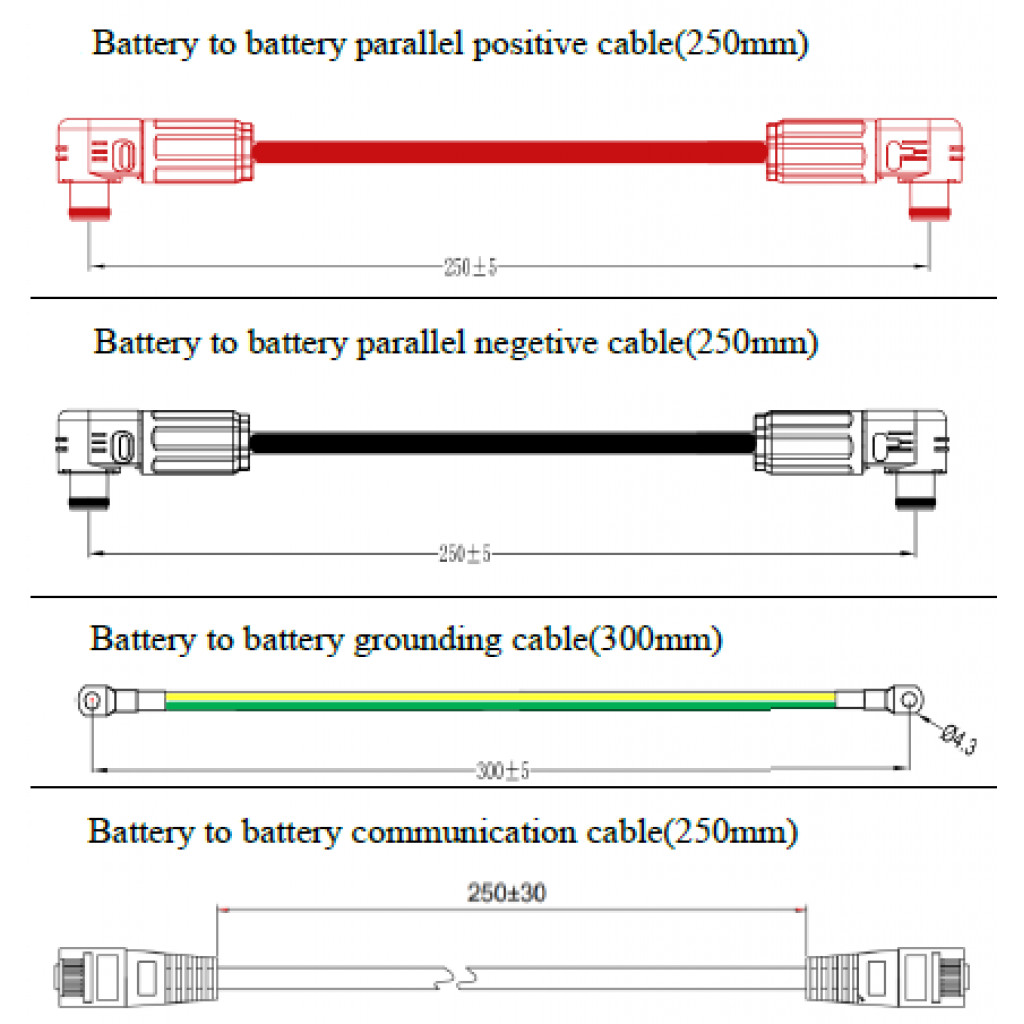 Battery to battery parallel positive cable(250mm)

250±5

Battery to battery parallel negetive cable(250mm)

250±5

Battery to battery grounding cable(300mm)

Ø4.3

300±5

Battery to battery communication cable(250mm)

250±30