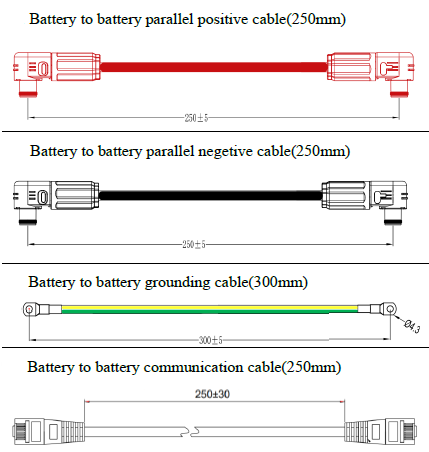 Battery to battery parallel positive cable(250mm)

250±5

Battery to battery parallel negetive cable(250mm)

250±5

Battery to battery grounding cable(300mm)

Ø4.3

300±5

Battery to battery communication cable(250mm)

250±30