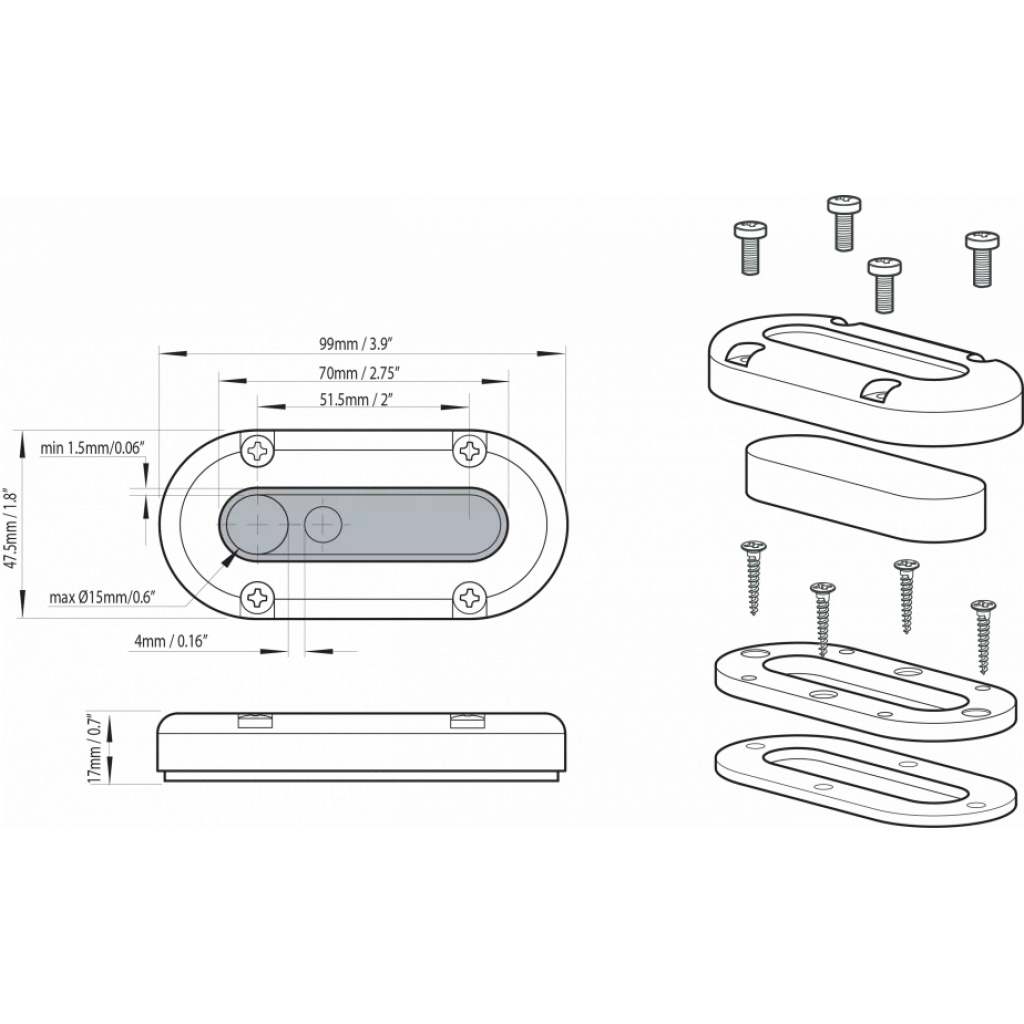 99mm / 3.9"

70mm / 2.75"

51.5mm / 2"

min 1.5mm/0.06"

47.5mm / 1.8"

max Ø15mm/0.6"

4mm / 0.16"

17mm / 0.7"