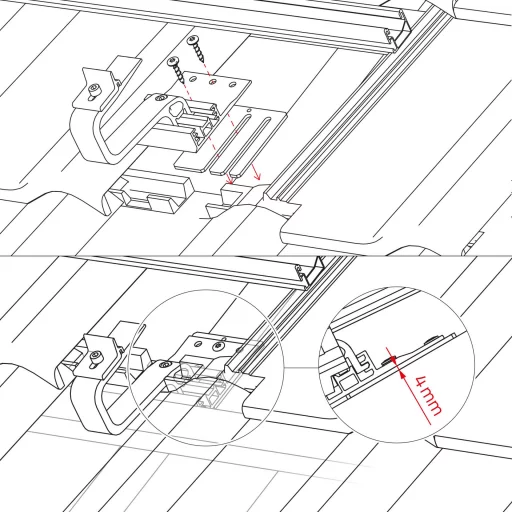 4 mm